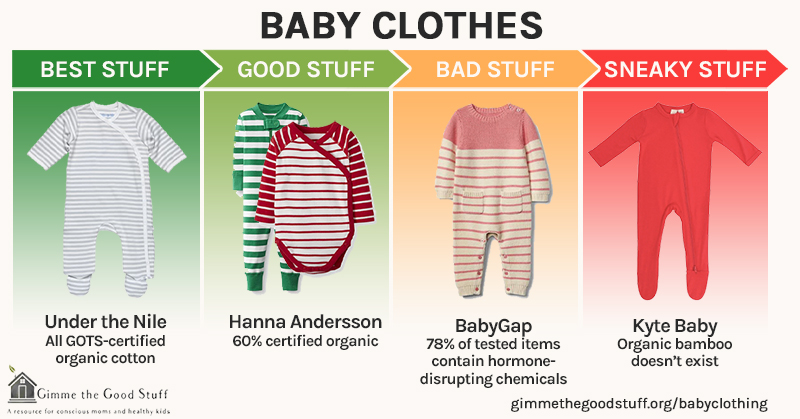 BABY CLOTHES

BEST STUFF

Under the Nile
All GOTS-certified organic cotton

GOOD STUFF

Hanna Andersson
60% certified organic

BAD STUFF

BabyGap
78% of tested items contain hormone-disrupting chemicals

SNEAKY STUFF

Kyte Baby
Organic bamboo doesn't exist

Gimme the Good Stuff
A resource for conscious moms and healthy kids

gimmethegoodstuff.org/babyclothing